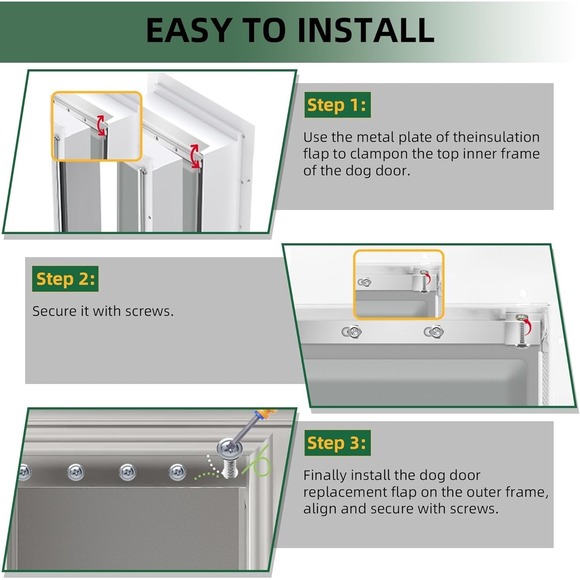 EASY TO INSTALL

Step 1:

Use the metal plate of theinsulation flap to clampon the top inner frame of the dog door.

Step 2:

Secure it with screws.

Step 3:

Finally install the dog door replacement flap on the outer frame, align and secure with screws.